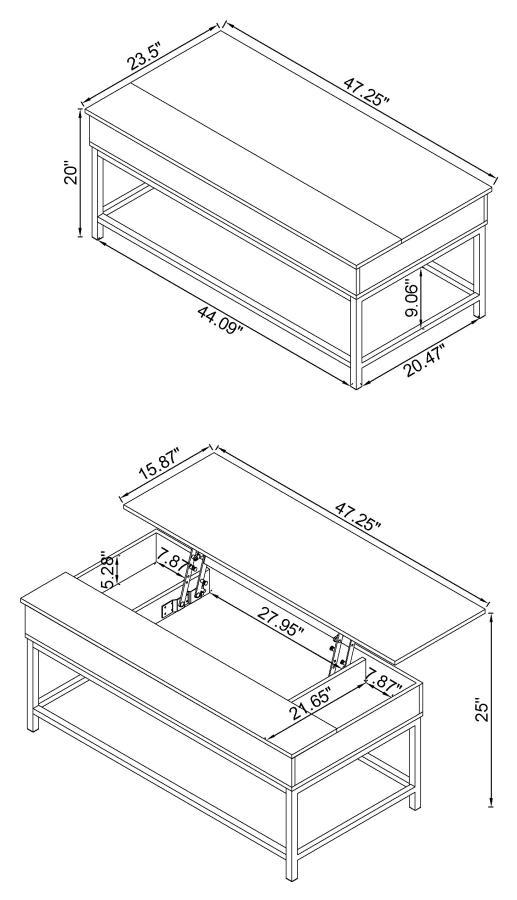 23.5"
47.25"
20"
9.06"
44.09"
20.47"

15.87"
47.25"
5.28"
7.87"
27.95"
7.87"
21.65"
25"