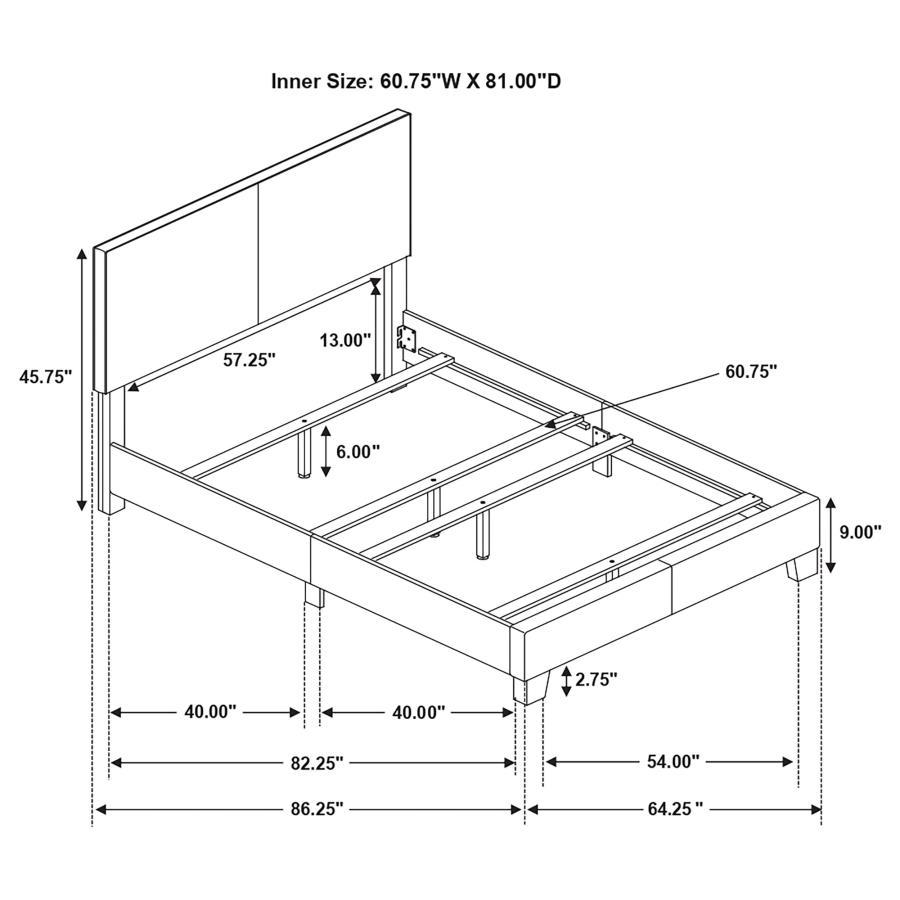 Inner Size: 60.75"W X 81.00"D

45.75"

57.25"

13.00"

60.75"

6.00"

9.00"

2.75"

40.00"

40.00"

82.25"

54.00"

86.25"

64.25 "