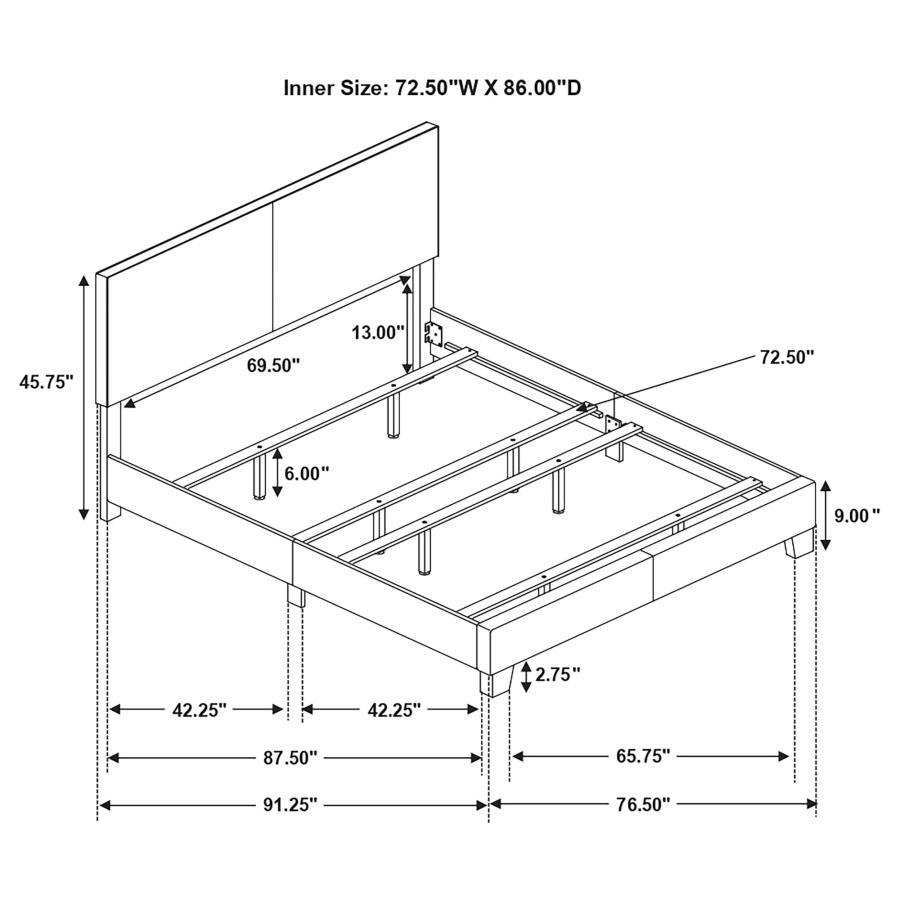 Inner Size: 72.50"W X 86.00"D

45.75"

13.00"

69.50"

72.50"

6.00"

9.00"

2.75"

42.25"

42.25"

87.50"

65.75"

91.25"

76.50"